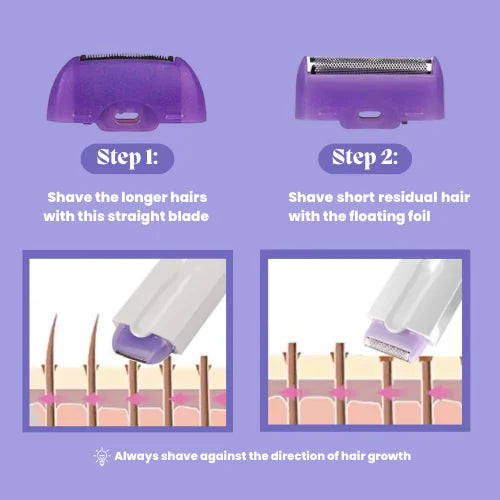 Step 1:

Shave the longer hairs with this straight blade

Step 2:

Shave short residual hair with the floating foil

Always shave against the direction of hair growth