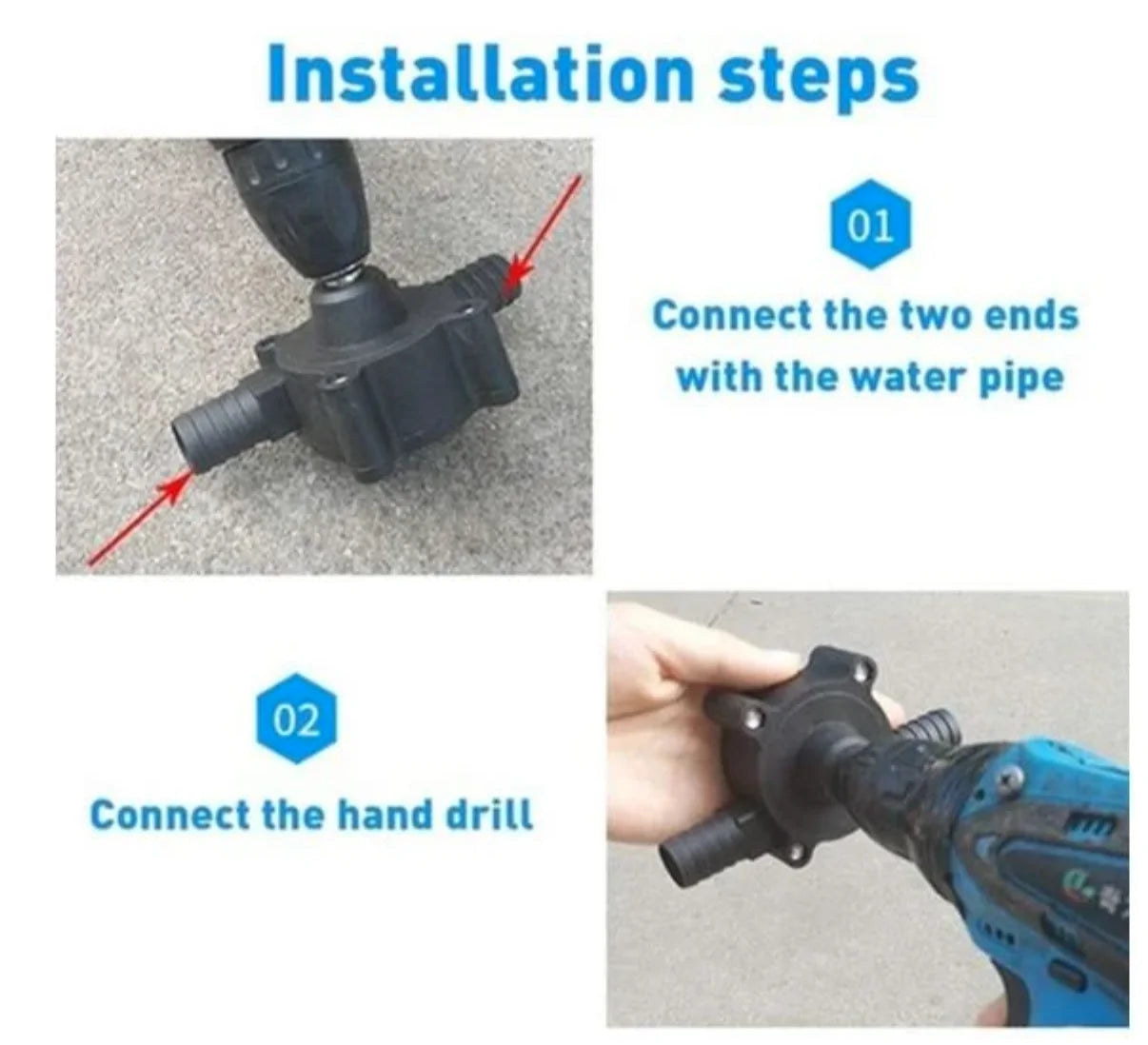 Installation steps

01

Connect the two ends with the water pipe

02

Connect the hand drill