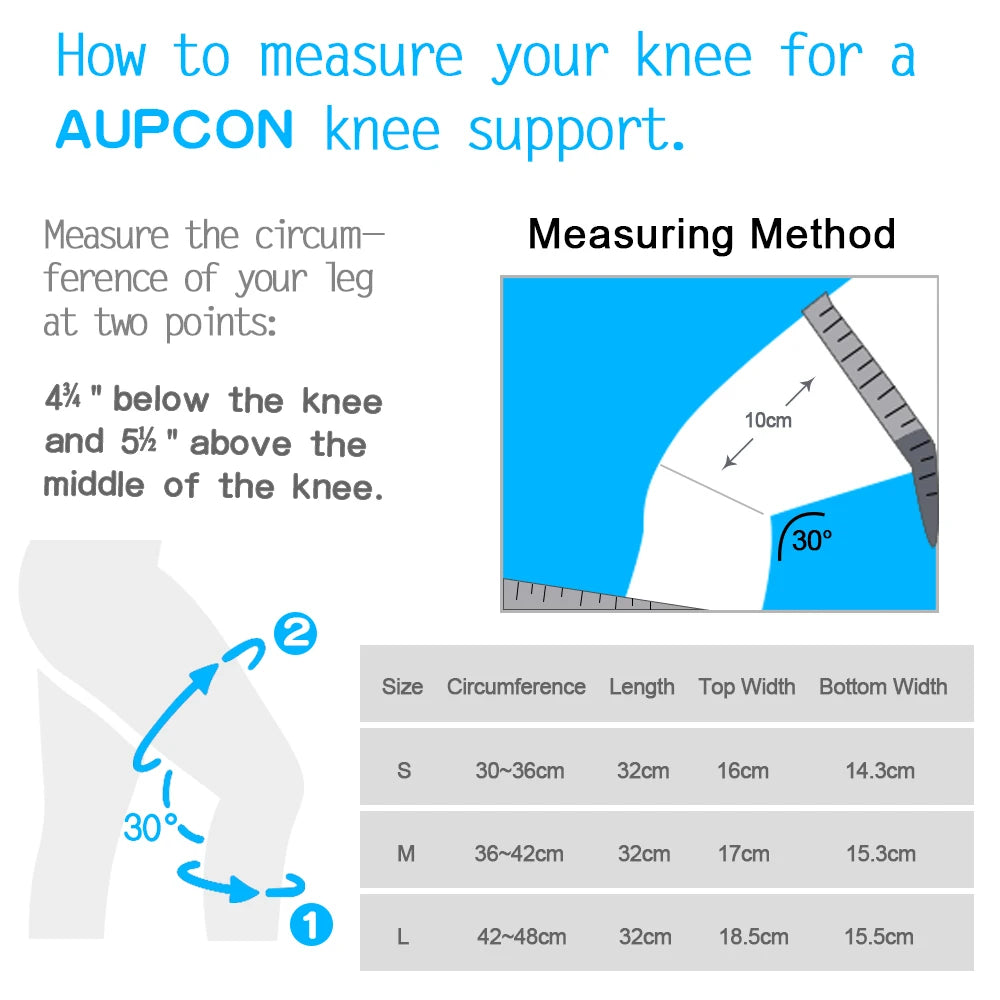 How to measure your knee for a AUPCON knee support.

Measure the circumference of your leg at two points:

4¾ " below the knee and 5½ " above the middle of the knee.

Measuring Method

10cm

30°

2

30°

1

| Size | Circumference | Length | Top Width | Bottom Width |
|---|---|---|---|---|
| S | 30~36cm | 32cm | 16cm | 14.3cm |
| M | 36~42cm | 32cm | 17cm | 15.3cm |
| L | 42~48cm | 32cm | 18.5cm | 15.5cm |